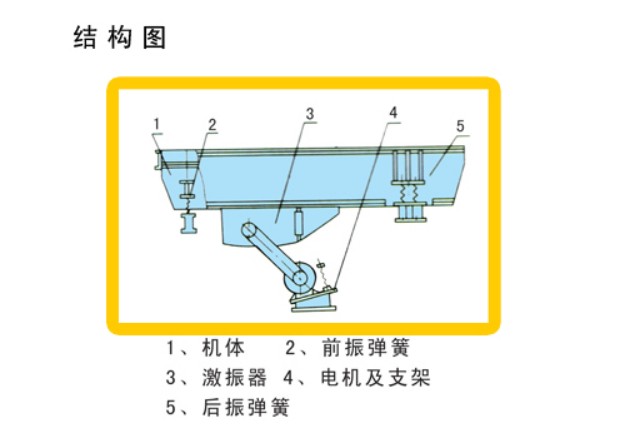 结构图

1
2
3
4
5

1、机体　2、前振弹簧
3、激振器　4、电机及支架
5、后振弹簧